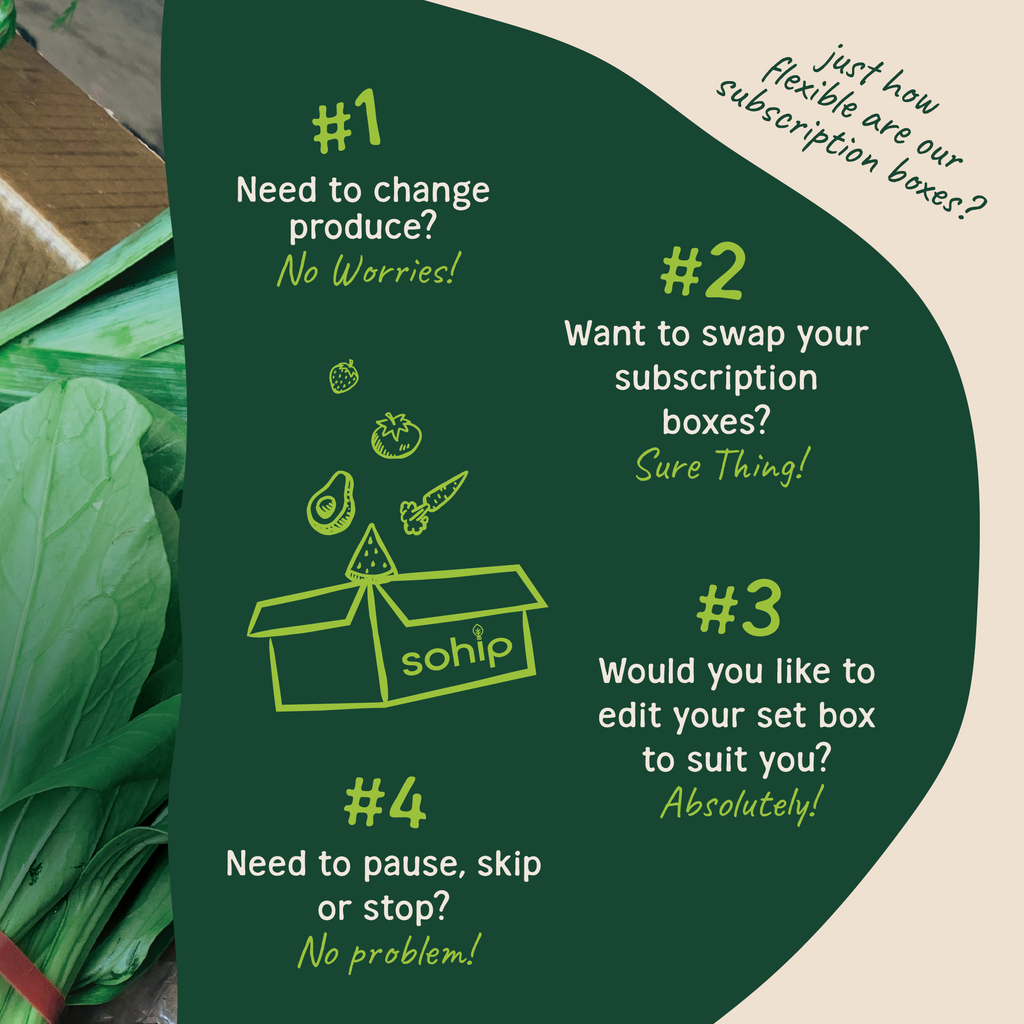 just how flexible are our subscription boxes?

#1
Need to change produce?
No Worries!

#2
Want to swap your subscription boxes?
Sure Thing!

sohip

#3
Would you like to edit your set box to suit you?
Absolutely!

#4
Need to pause, skip or stop?
No problem!