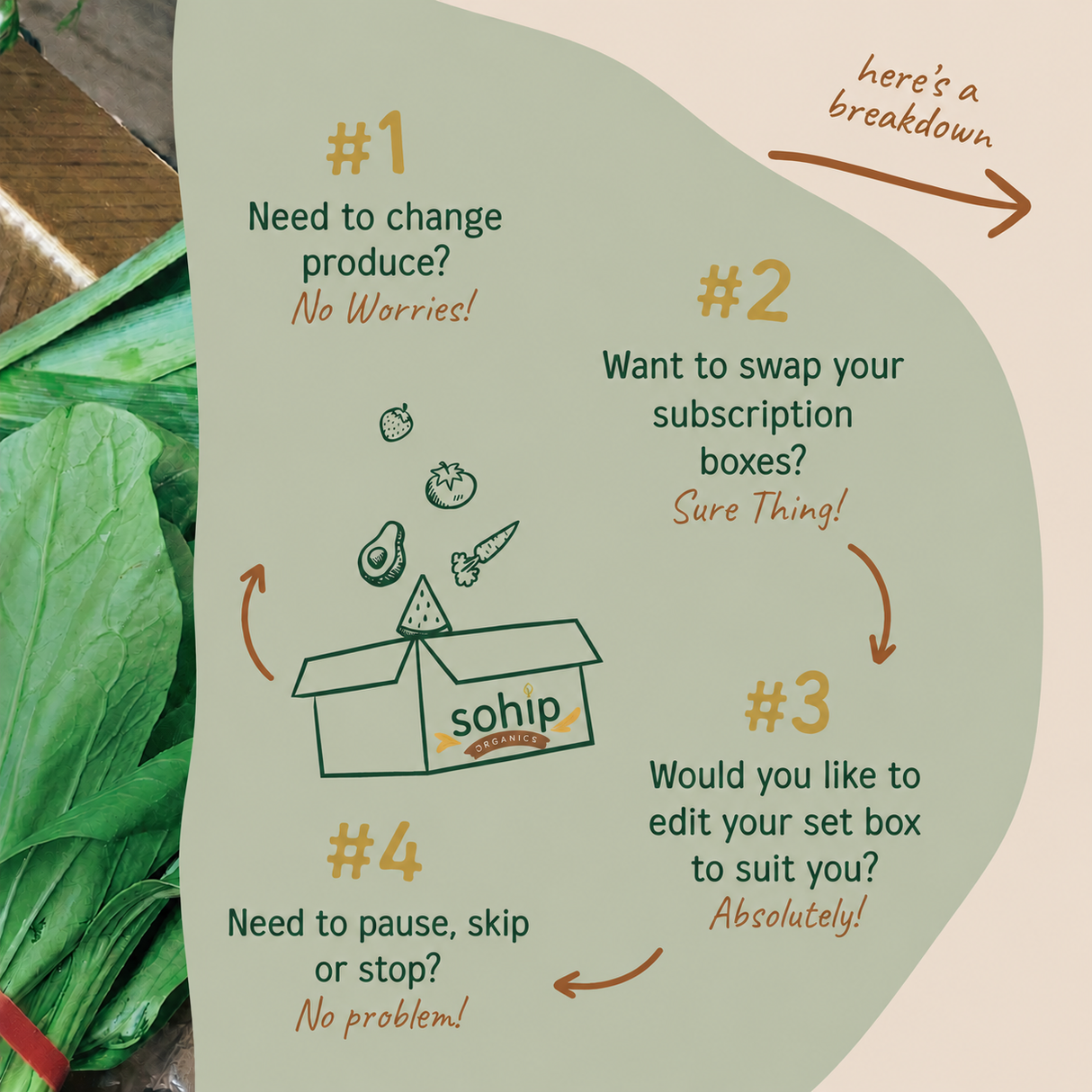 here's a breakdown

#1
Need to change produce?
No Worries!

#2
Want to swap your subscription boxes?
Sure Thing!

sohip
ORGANICS

#3
Would you like to edit your set box to suit you?
Absolutely!

#4
Need to pause, skip or stop?
No problem!